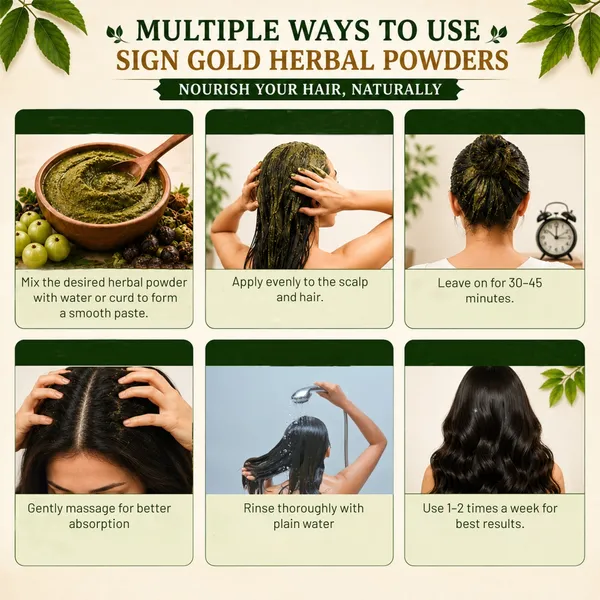 MULTIPLE WAYS TO USE
SIGN GOLD HERBAL POWDERS
NOURISH YOUR HAIR, NATURALLY

Mix the desired herbal powder with water or curd to form a smooth paste.

Apply evenly to the scalp and hair.

Leave on for 30–45 minutes.

Gently massage for better absorption

Rinse thoroughly with plain water

Use 1–2 times a week for best results.