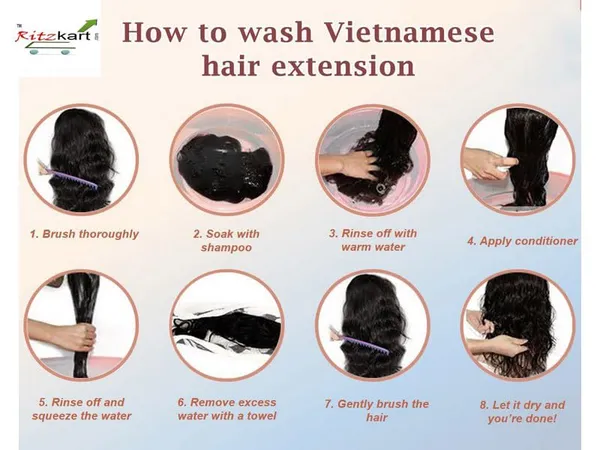 Ritzkart

How to wash Vietnamese hair extension

1. Brush thoroughly

2. Soak with shampoo

3. Rinse off with warm water

4. Apply conditioner

5. Rinse off and squeeze the water

6. Remove excess water with a towel

7. Gently brush the hair

8. Let it dry and you're done!