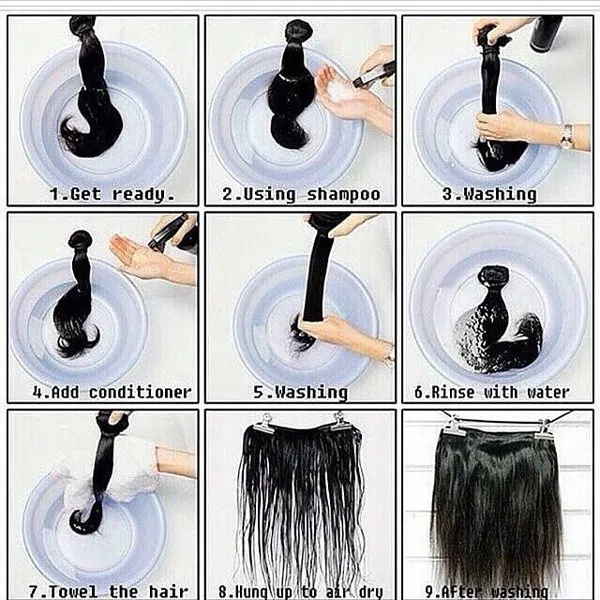 1.Get ready.

2.Using shampoo

3.Washing

4.Add conditioner

5.Washing

6.Rinse with water

7.Towel the hair

8.Hung up to air dry

9.After washing