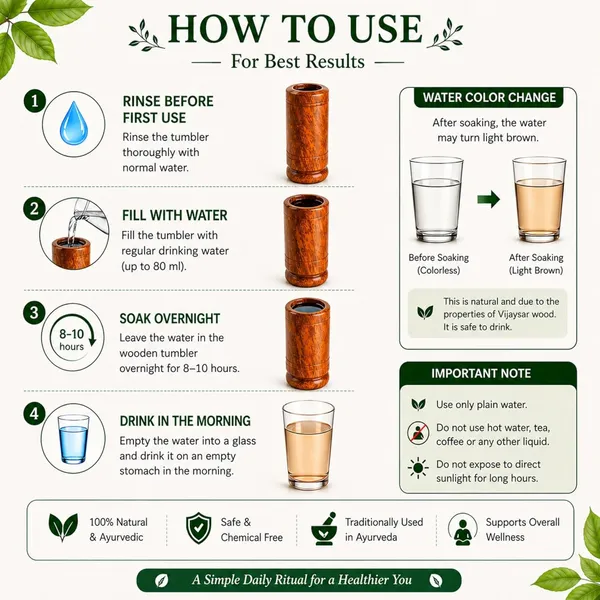 HOW TO USE

For Best Results

1

RINSE BEFORE FIRST USE

Rinse the tumbler thoroughly with normal water.

2

FILL WITH WATER

Fill the tumbler with regular drinking water (up to 80 ml).

3

8–10 hours

SOAK OVERNIGHT

Leave the water in the wooden tumbler overnight for 8–10 hours.

4

DRINK IN THE MORNING

Empty the water into a glass and drink it on an empty stomach in the morning.

WATER COLOR CHANGE

After soaking, the water may turn light brown.

Before Soaking (Colorless)

After Soaking (Light Brown)

This is natural and due to the properties of Vijaysar wood. It is safe to drink.

IMPORTANT NOTE

Use only plain water.

Do not use hot water, tea, coffee or any other liquid.

Do not expose to direct sunlight for long hours.

100% Natural & Ayurvedic

Safe & Chemical Free

Traditionally Used in Ayurveda

Supports Overall Wellness

A Simple Daily Ritual for a Healthier You