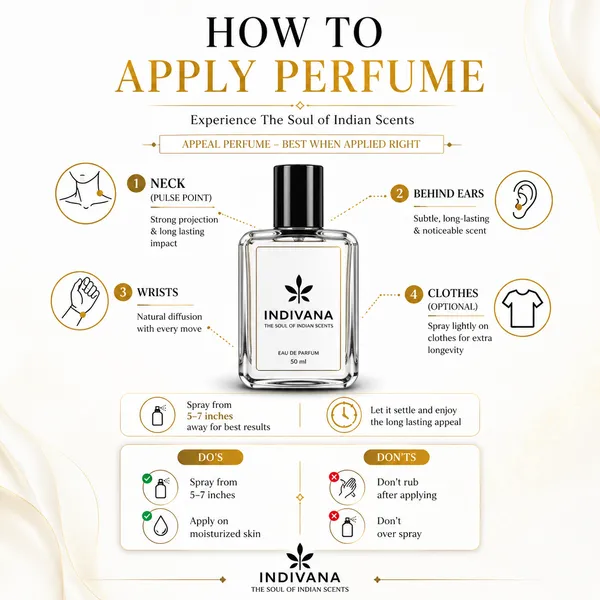 HOW TO
APPLY PERFUME

Experience The Soul of Indian Scents

APPEAL PERFUME – BEST WHEN APPLIED RIGHT

1 NECK
(PULSE POINT)
Strong projection & long lasting impact

2 BEHIND EARS
Subtle, long-lasting & noticeable scent

3 WRISTS
Natural diffusion with every move

4 CLOTHES
(OPTIONAL)
Spray lightly on clothes for extra longevity

INDIVANA
THE SOUL OF INDIAN SCENTS
EAU DE PARFUM
50 ml

Spray from 5–7 inches away for best results

Let it settle and enjoy the long lasting appeal

DO'S
Spray from 5–7 inches
Apply on moisturized skin

DON'TS
Don't rub after applying
Don't over spray

INDIVANA
THE SOUL OF INDIAN SCENTS