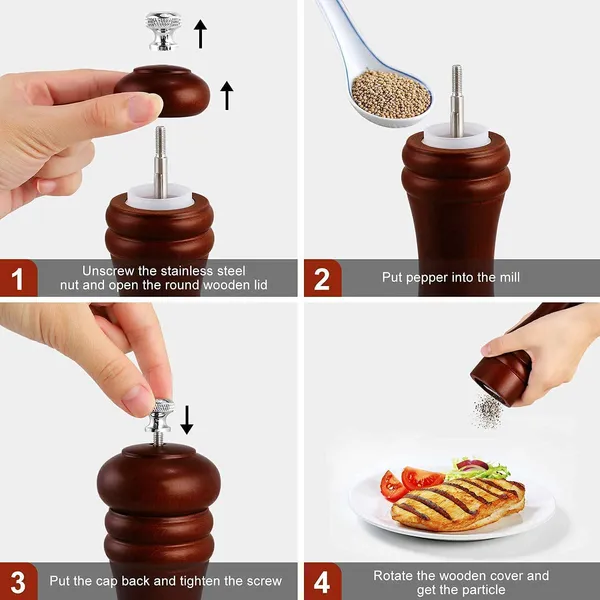 1 Unscrew the stainless steel nut and open the round wooden lid

2 Put pepper into the mill

3 Put the cap back and tighten the screw

4 Rotate the wooden cover and get the particle