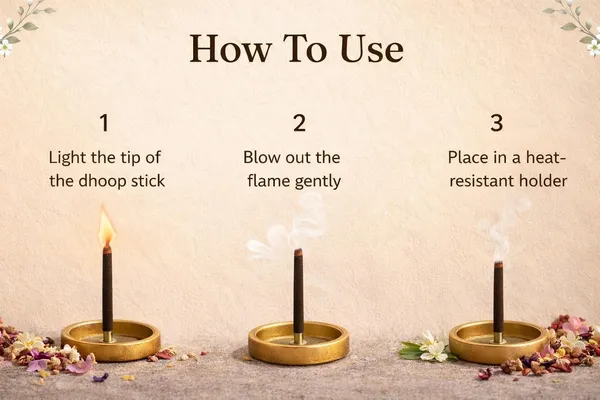 How To Use

1
Light the tip of the dhoop stick

2
Blow out the flame gently

3
Place in a heat-resistant holder