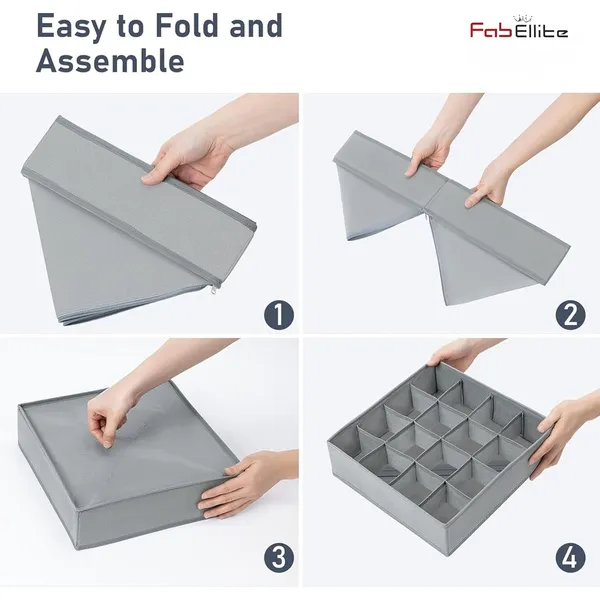 Easy to Fold and Assemble

FabEllite

1

2

3

4