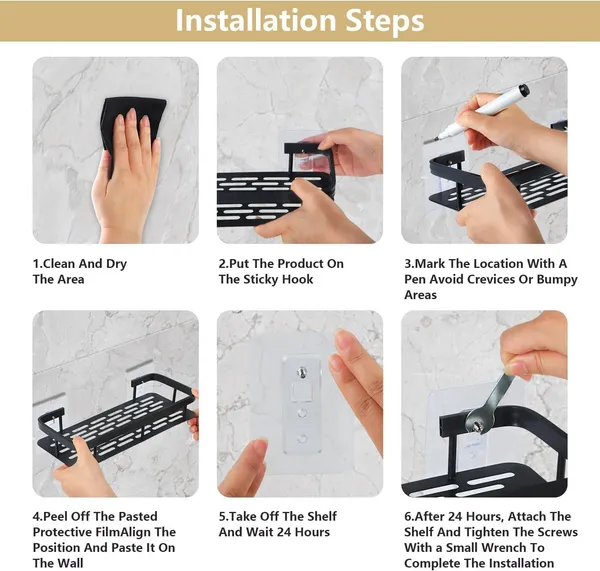 Installation Steps

1.Clean And Dry The Area

2.Put The Product On The Sticky Hook

3.Mark The Location With A Pen Avoid Crevices Or Bumpy Areas

4.Peel Off The Pasted Protective FilmAlign The Position And Paste It On The Wall

5.Take Off The Shelf And Wait 24 Hours

6.After 24 Hours, Attach The Shelf And Tighten The Screws With a Small Wrench To Complete The Installation