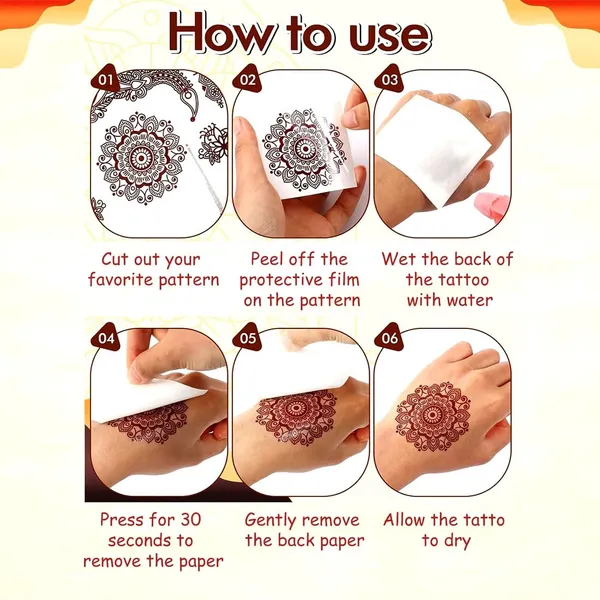 How to use

01

Cut out your favorite pattern

02

Peel off the protective film on the pattern

03

Wet the back of the tattoo with water

04

Press for 30 seconds to remove the paper

05

Gently remove the back paper

06

Allow the tatto to dry