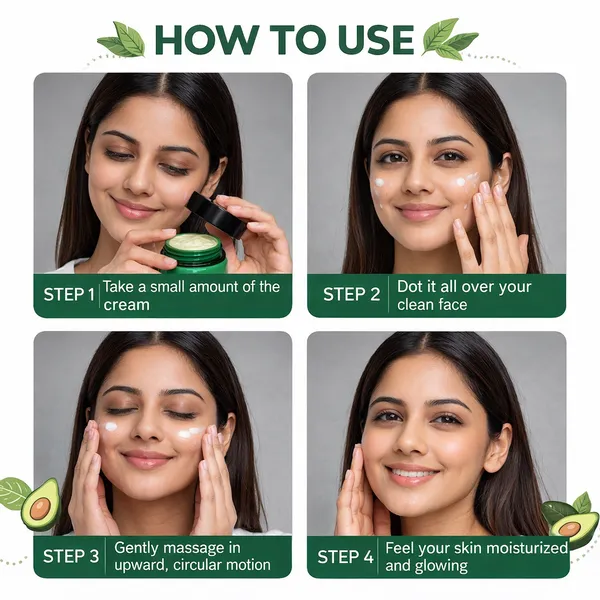 HOW TO USE

STEP 1 Take a small amount of the cream

STEP 2 Dot it all over your clean face

STEP 3 Gently massage in upward, circular motion

STEP 4 Feel your skin moisturized and glowing