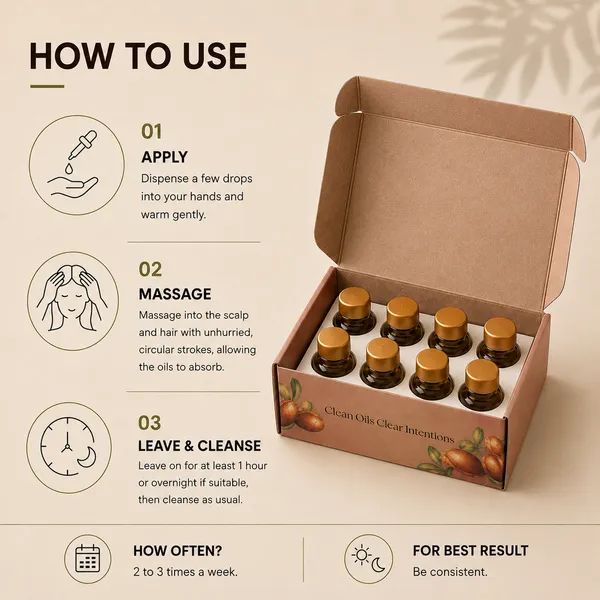 HOW TO USE

01
APPLY
Dispense a few drops into your hands and warm gently.

02
MASSAGE
Massage into the scalp and hair with unhurried, circular strokes, allowing the oils to absorb.

03
LEAVE & CLEANSE
Leave on for at least 1 hour or overnight if suitable, then cleanse as usual.

Clean Oils Clear Intentions

HOW OFTEN?
2 to 3 times a week.

FOR BEST RESULT
Be consistent.