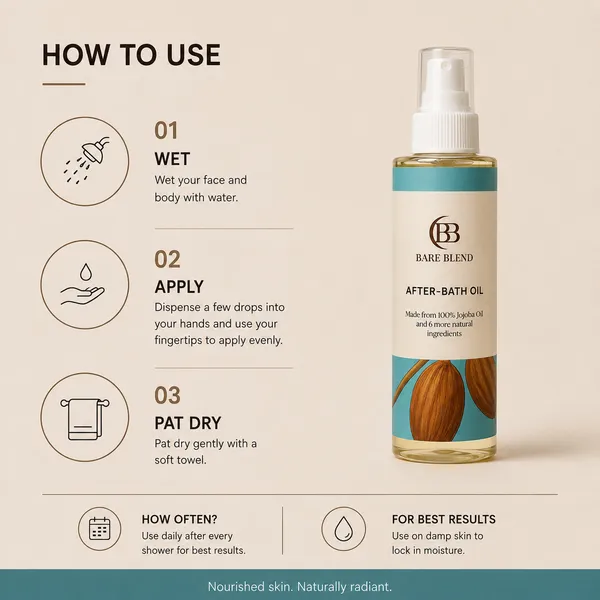 HOW TO USE

01
WET
Wet your face and body with water.

02
APPLY
Dispense a few drops into your hands and use your fingertips to apply evenly.

03
PAT DRY
Pat dry gently with a soft towel.

BB
BARE BLEND
AFTER-BATH OIL
Made from 100% Jojoba Oil and 6 more natural ingredients

HOW OFTEN?
Use daily after every shower for best results.

FOR BEST RESULTS
Use on damp skin to lock in moisture.

Nourished skin. Naturally radiant.