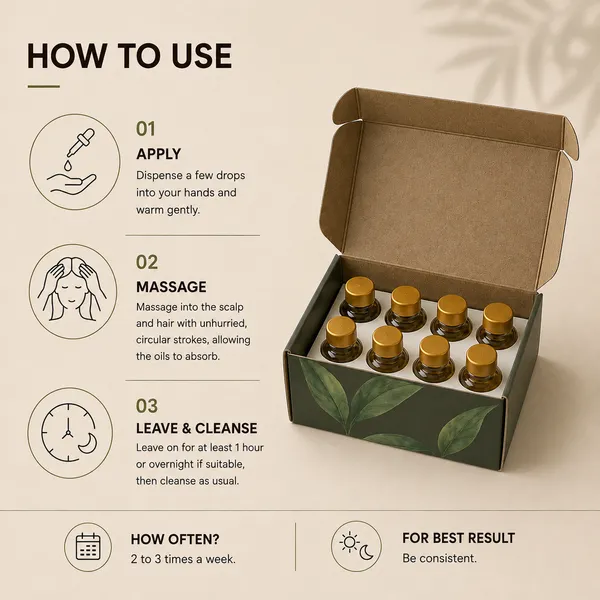 HOW TO USE

01
APPLY
Dispense a few drops into your hands and warm gently.

02
MASSAGE
Massage into the scalp and hair with unhurried, circular strokes, allowing the oils to absorb.

03
LEAVE & CLEANSE
Leave on for at least 1 hour or overnight if suitable, then cleanse as usual.

HOW OFTEN?
2 to 3 times a week.

FOR BEST RESULT
Be consistent.