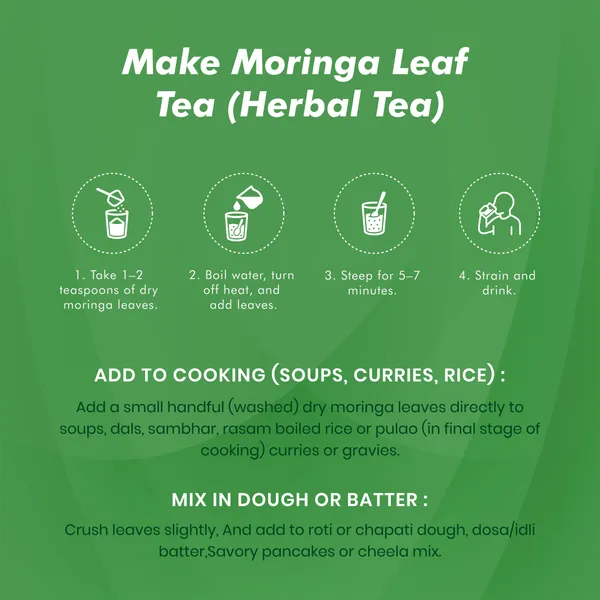 Make Moringa Leaf Tea (Herbal Tea)

1. Take 1–2 teaspoons of dry moringa leaves.

2. Boil water, turn off heat, and add leaves.

3. Steep for 5–7 minutes.

4. Strain and drink.

ADD TO COOKING (SOUPS, CURRIES, RICE) :

Add a small handful (washed) dry moringa leaves directly to soups, dals, sambhar, rasam boiled rice or pulao (in final stage of cooking) curries or gravies.

MIX IN DOUGH OR BATTER :

Crush leaves slightly, And add to roti or chapati dough, dosa/idli batter,Savory pancakes or cheela mix.