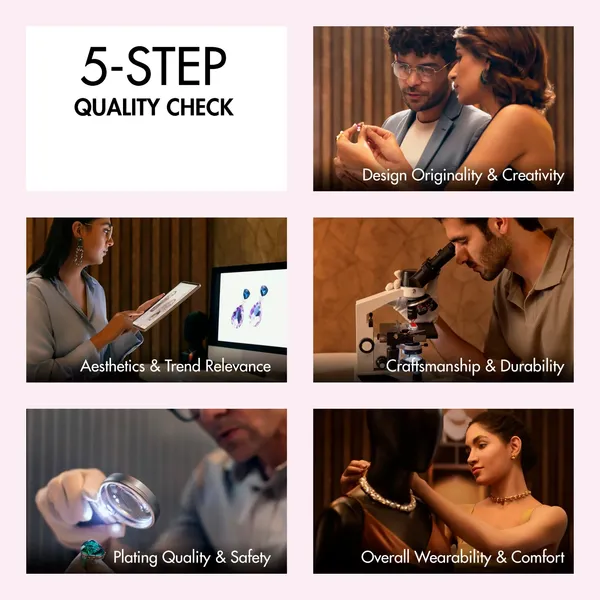 5-STEP
QUALITY CHECK

Design Originality & Creativity

Aesthetics & Trend Relevance

Craftsmanship & Durability

Plating Quality & Safety

Overall Wearability & Comfort