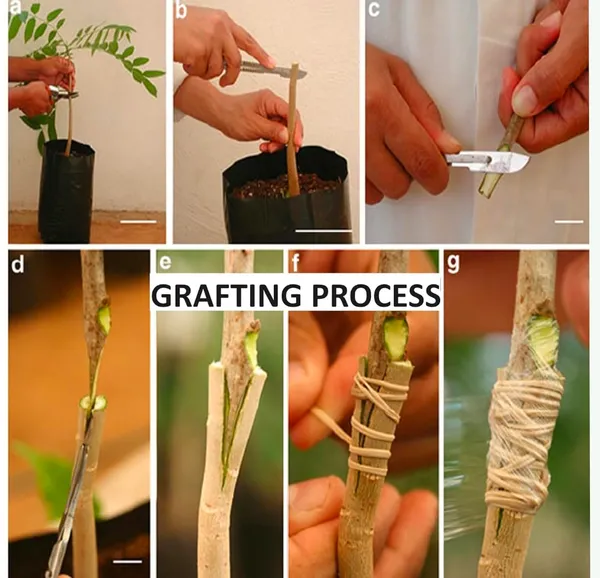 a

b

c

d

e

f

g

GRAFTING PROCESS