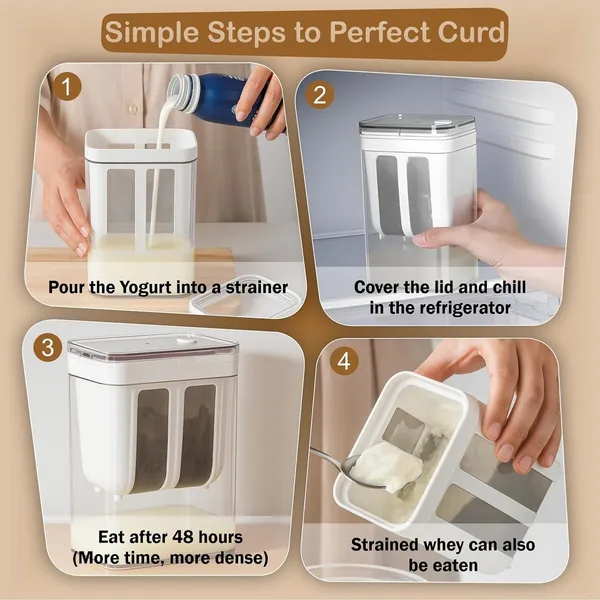 Simple Steps to Perfect Curd

1

Pour the Yogurt into a strainer

2

Cover the lid and chill in the refrigerator

3

Eat after 48 hours (More time, more dense)

4

Strained whey can also be eaten