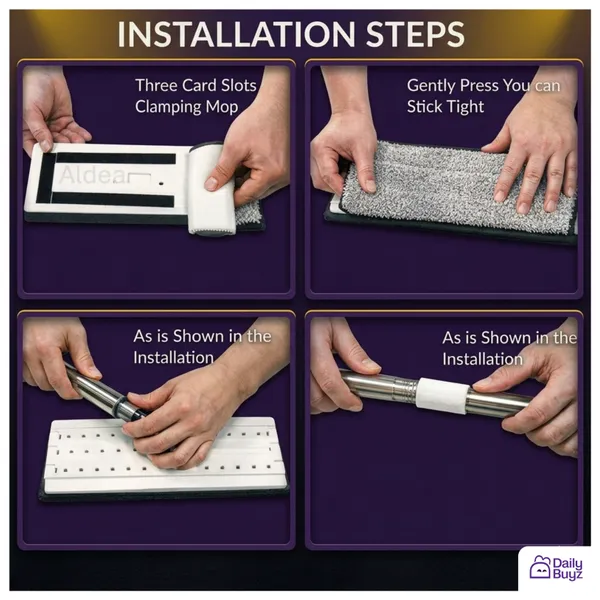 INSTALLATION STEPS

Three Card Slots Clamping Mop

Aldear

Gently Press You can Stick Tight

As is Shown in the Installation

As is Shown in the Installation

Daily Buyz