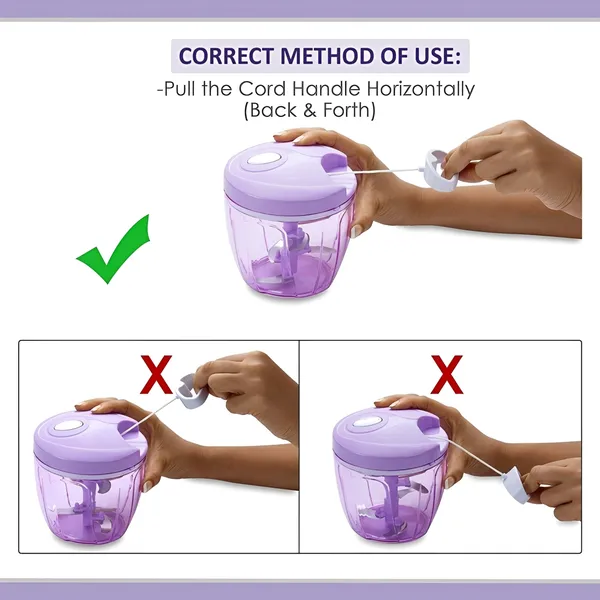 CORRECT METHOD OF USE:

-Pull the Cord Handle Horizontally (Back & Forth)

X

X