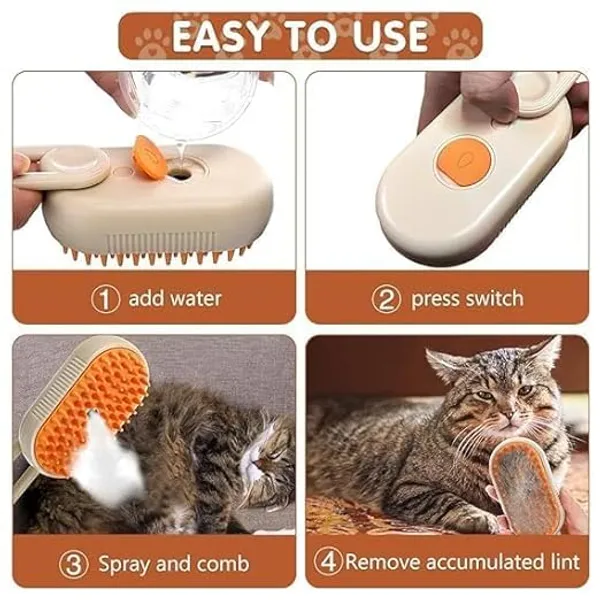 EASY TO USE

① add water

② press switch

③ Spray and comb

④ Remove accumulated lint