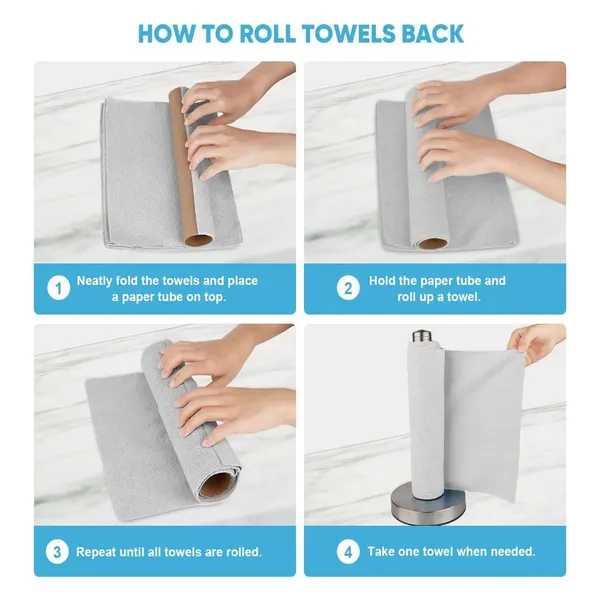 HOW TO ROLL TOWELS BACK

1 Neatly fold the towels and place a paper tube on top.

2 Hold the paper tube and roll up a towel.

3 Repeat until all towels are rolled.

4 Take one towel when needed.