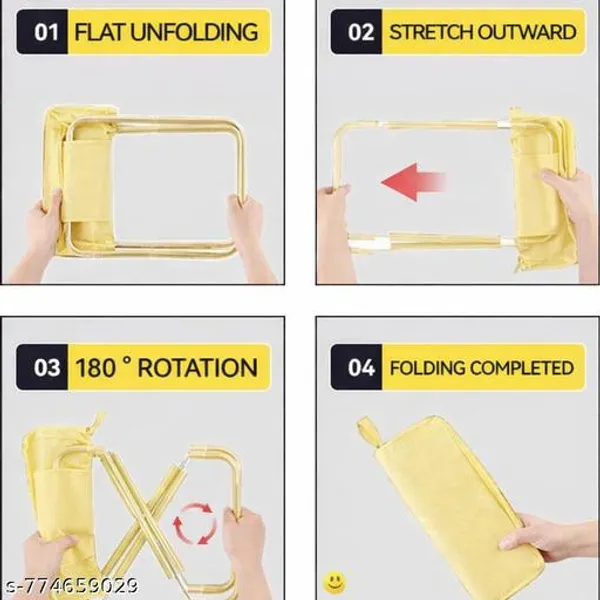 01 FLAT UNFOLDING

02 STRETCH OUTWARD

03 180 ° ROTATION

04 FOLDING COMPLETED

s-774659029