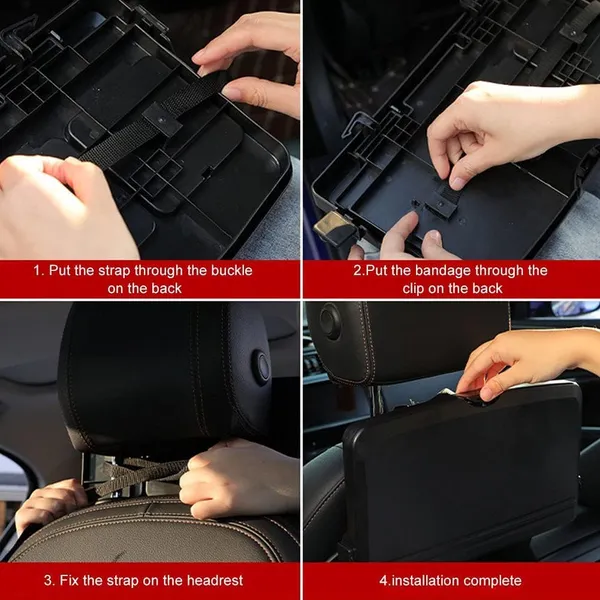 1. Put the strap through the buckle on the back

2.Put the bandage through the clip on the back

3. Fix the strap on the headrest

4.installation complete