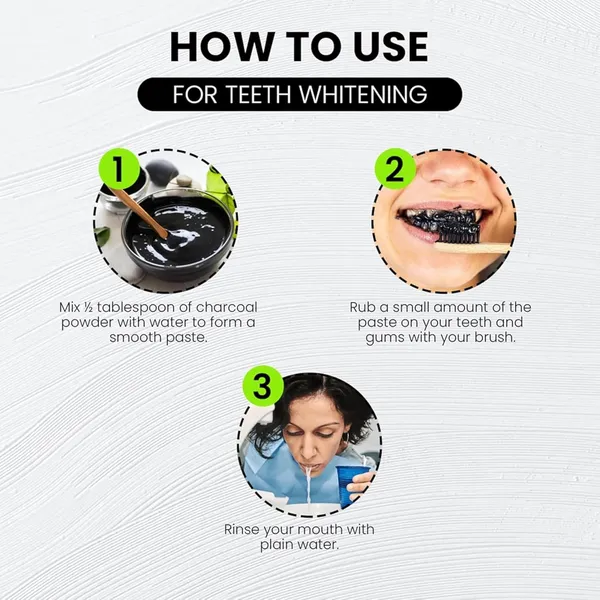 HOW TO USE

FOR TEETH WHITENING

1

Mix ½ tablespoon of charcoal powder with water to form a smooth paste.

2

Rub a small amount of the paste on your teeth and gums with your brush.

3

Rinse your mouth with plain water.