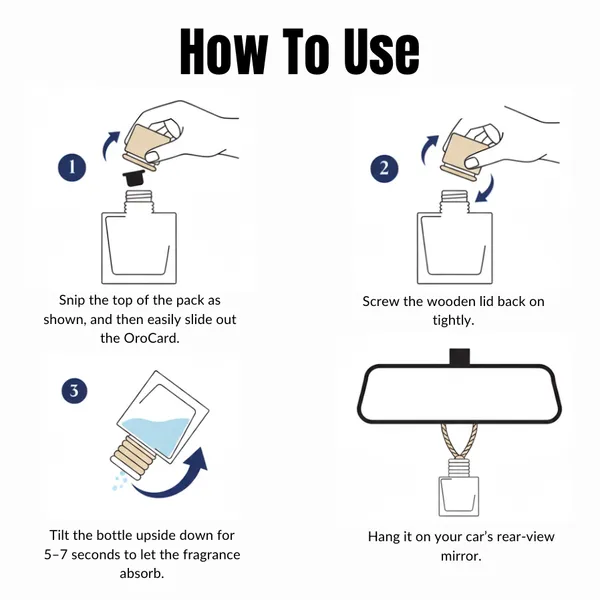 How To Use

1

Snip the top of the pack as shown, and then easily slide out the OroCard.

2

Screw the wooden lid back on tightly.

3

Tilt the bottle upside down for 5–7 seconds to let the fragrance absorb.

Hang it on your car's rear-view mirror.