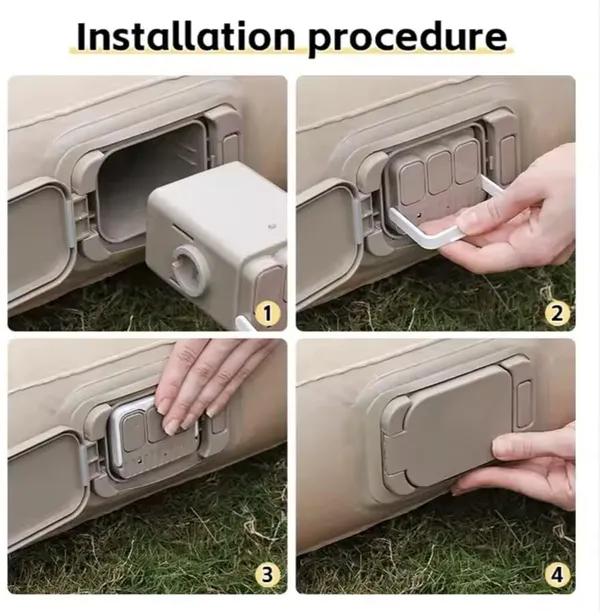 Installation procedure

1

2

3

4