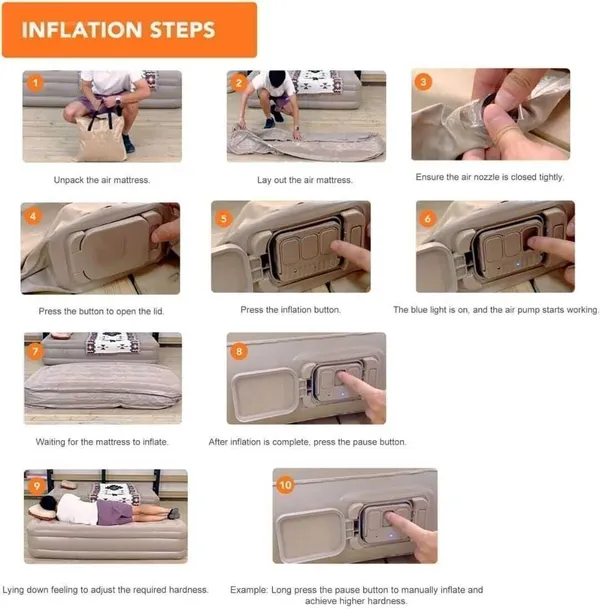 INFLATION STEPS

1
Unpack the air mattress.

2
Lay out the air mattress.

3
Ensure the air nozzle is closed tightly.

4
Press the button to open the lid.

5
Press the inflation button.

6
The blue light is on, and the air pump starts working.

7
Waiting for the mattress to inflate.

8
After inflation is complete, press the pause button.

9
Lying down feeling to adjust the required hardness.

10
Example: Long press the pause button to manually inflate and achieve higher hardness.