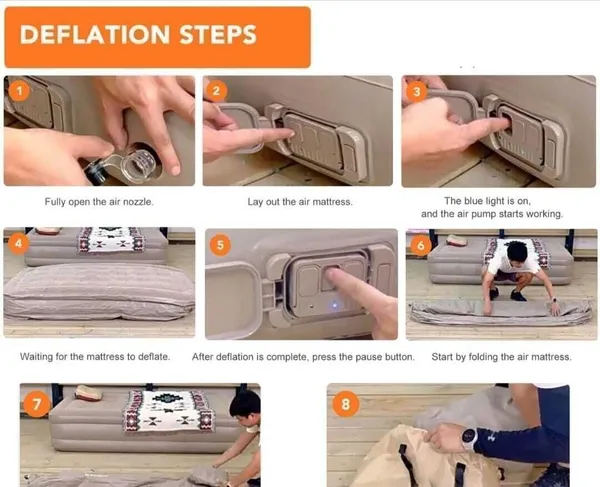 DEFLATION STEPS

1

Fully open the air nozzle.

2

Lay out the air mattress.

3

The blue light is on, and the air pump starts working.

4

Waiting for the mattress to deflate.

5

After deflation is complete, press the pause button.

6

Start by folding the air mattress.

7

8