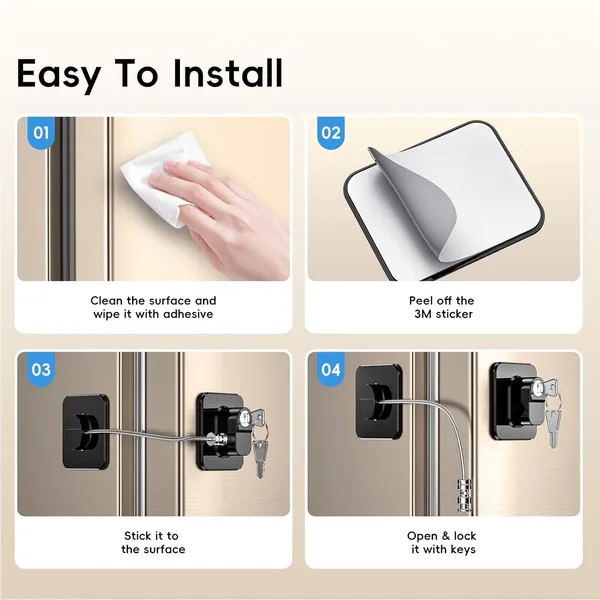 Easy To Install

01

Clean the surface and wipe it with adhesive

02

Peel off the 3M sticker

03

Stick it to the surface

04

Open & lock it with keys