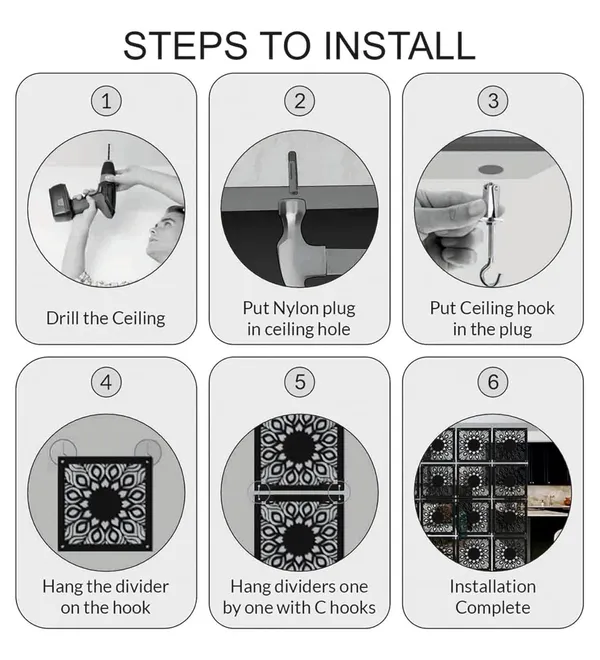 STEPS TO INSTALL

1

Drill the Ceiling

2

Put Nylon plug in ceiling hole

3

Put Ceiling hook in the plug

4

Hang the divider on the hook

5

Hang dividers one by one with C hooks

6

Installation Complete