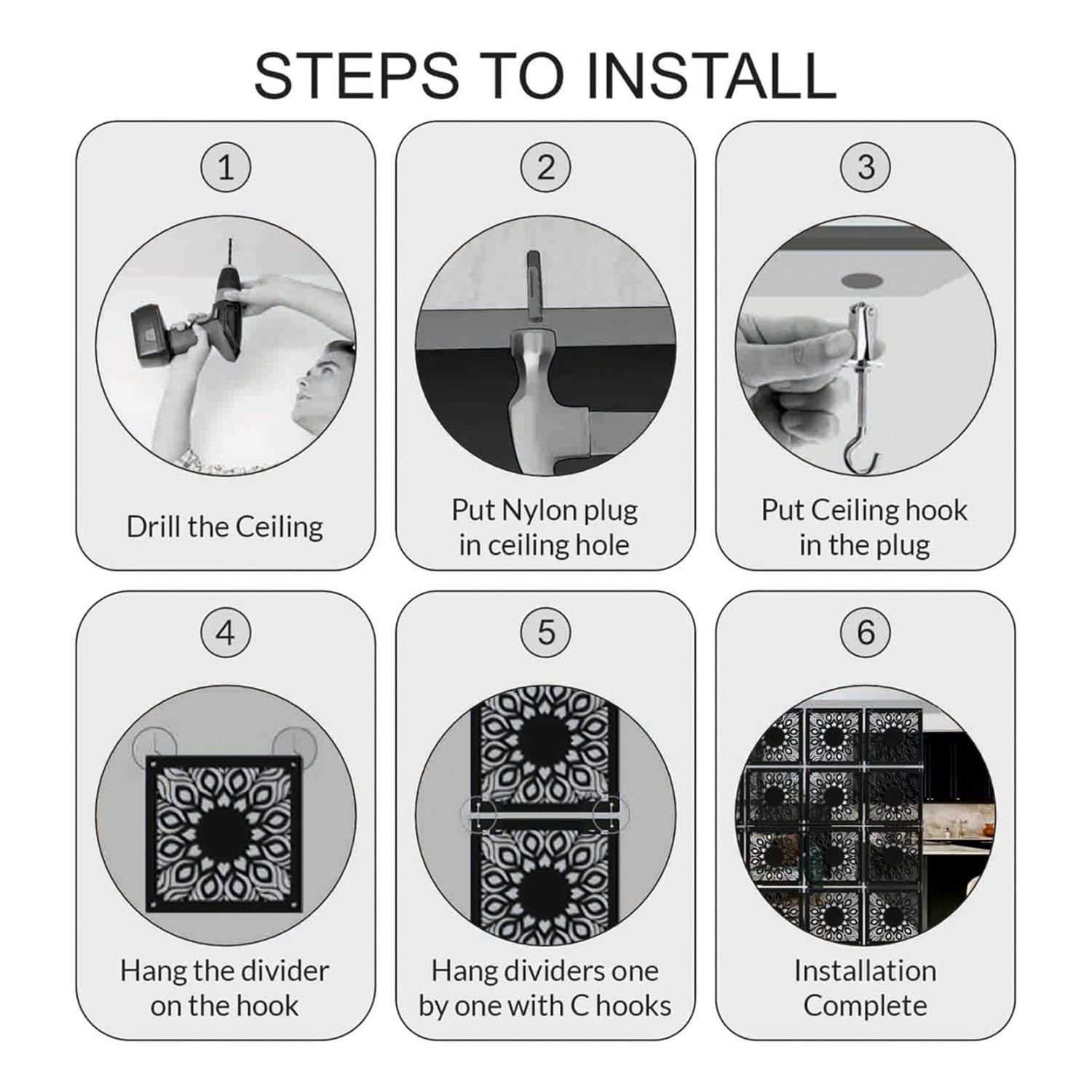 STEPS TO INSTALL

1
Drill the Ceiling

2
Put Nylon plug in ceiling hole

3
Put Ceiling hook in the plug

4
Hang the divider on the hook

5
Hang dividers one by one with C hooks

6
Installation Complete