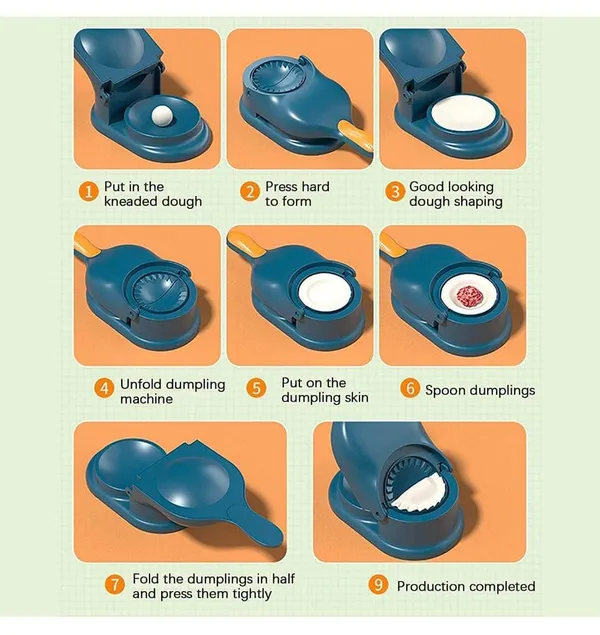 1 Put in the kneaded dough

2 Press hard to form

3 Good looking dough shaping

4 Unfold dumpling machine

5 Put on the dumpling skin

6 Spoon dumplings

7 Fold the dumplings in half and press them tightly

9 Production completed