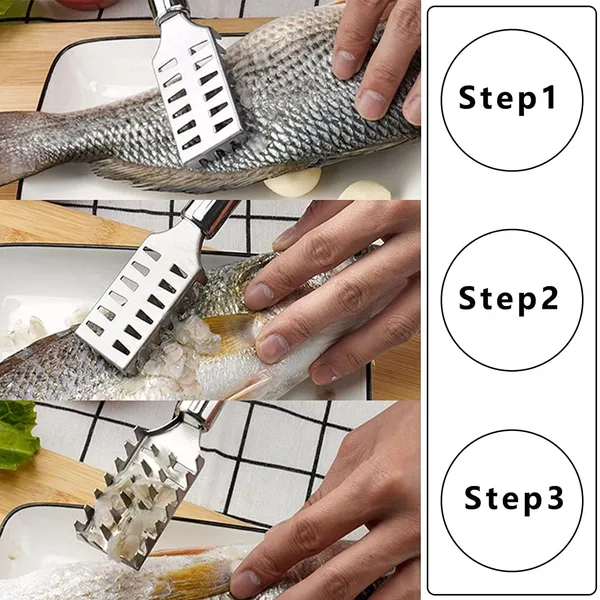 Step1

Step2

Step3