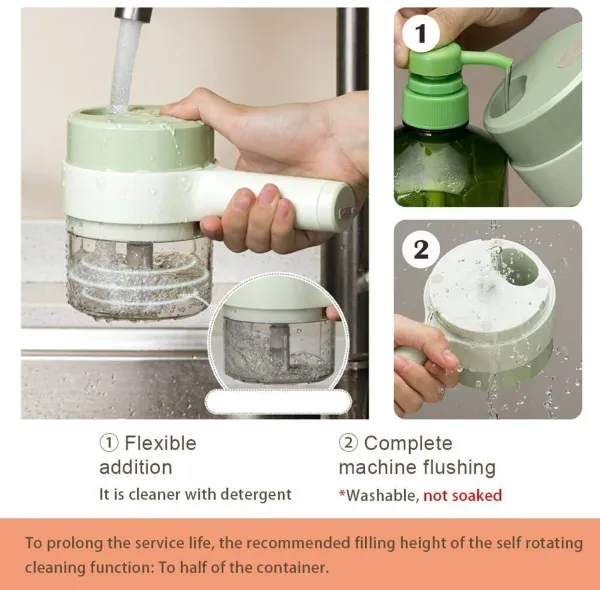 1

2

① Flexible addition

It is cleaner with detergent

② Complete machine flushing

*Washable, not soaked

To prolong the service life, the recommended filling height of the self rotating cleaning function: To half of the container.