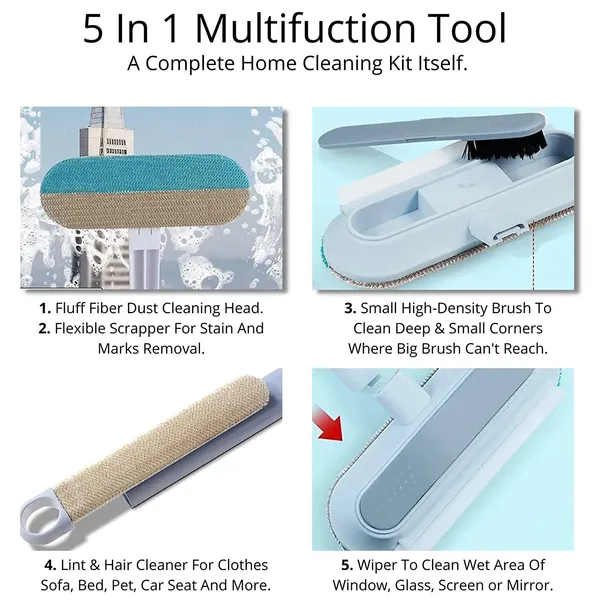 5 In 1 Multifuction Tool
A Complete Home Cleaning Kit Itself.

1. Fluff Fiber Dust Cleaning Head.
2. Flexible Scrapper For Stain And Marks Removal.

3. Small High-Density Brush To Clean Deep & Small Corners Where Big Brush Can't Reach.

4. Lint & Hair Cleaner For Clothes Sofa, Bed, Pet, Car Seat And More.

5. Wiper To Clean Wet Area Of Window, Glass, Screen or Mirror.