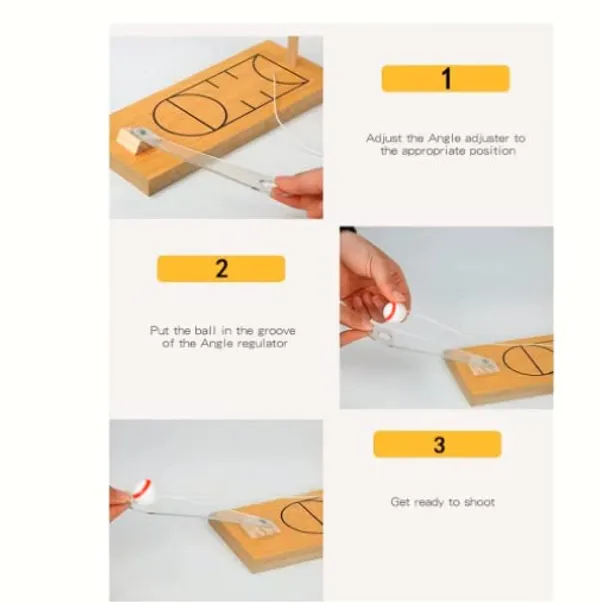 1

Adjust the Angle adjuster to the appropriate position

2

Put the ball in the groove of the Angle regulator

3

Get ready to shoot