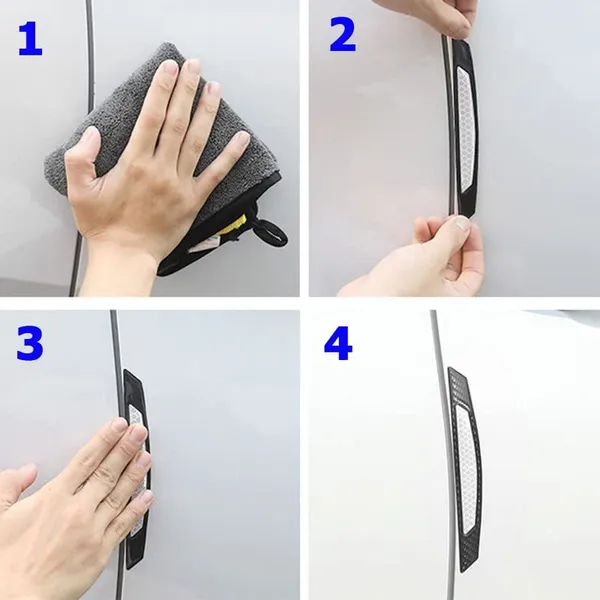 1

2

3

4