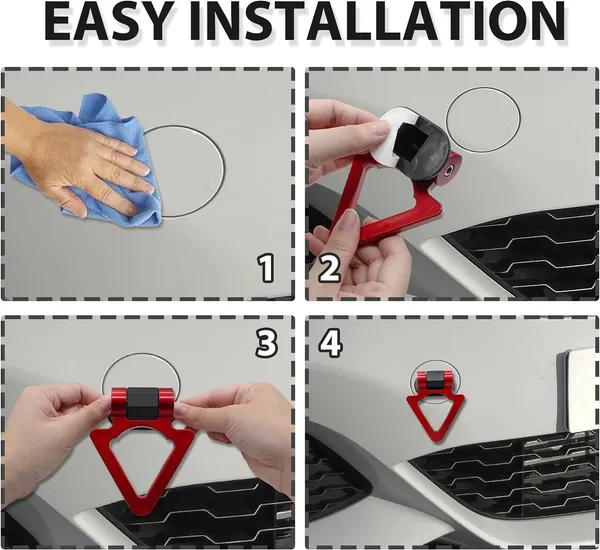 EASY INSTALLATION

1

2

3

4