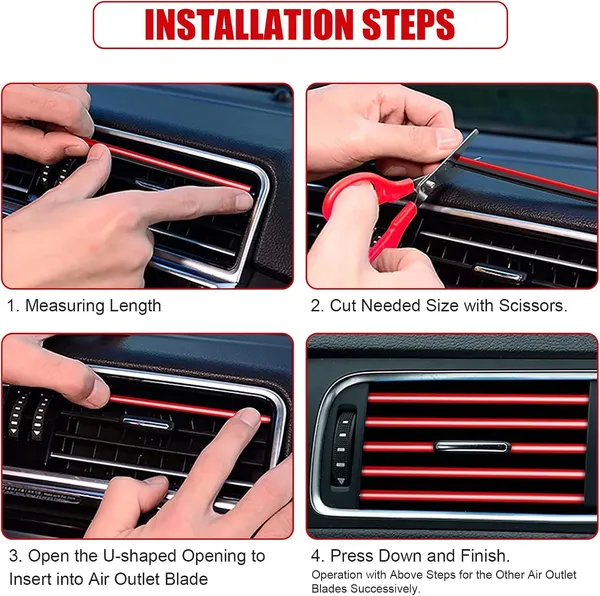 INSTALLATION STEPS

1. Measuring Length

2. Cut Needed Size with Scissors.

3. Open the U-shaped Opening to Insert into Air Outlet Blade

4. Press Down and Finish.

Operation with Above Steps for the Other Air Outlet Blades Successively.