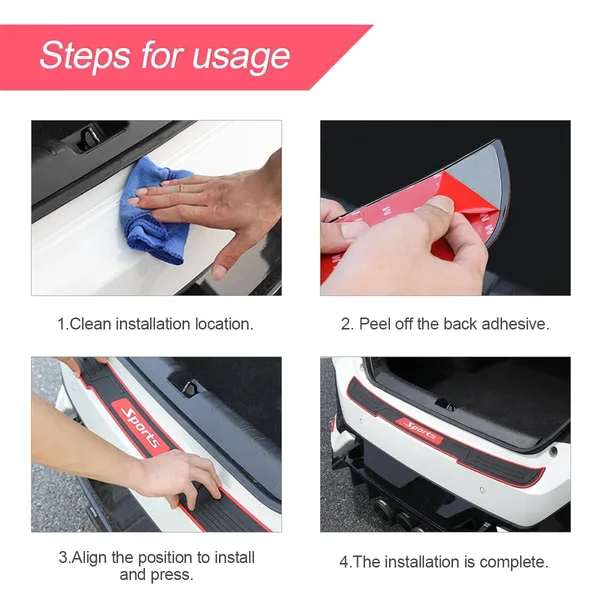 Steps for usage

1.Clean installation location.

2. Peel off the back adhesive.

Sports

3.Align the position to install and press.

Sports

4.The installation is complete.