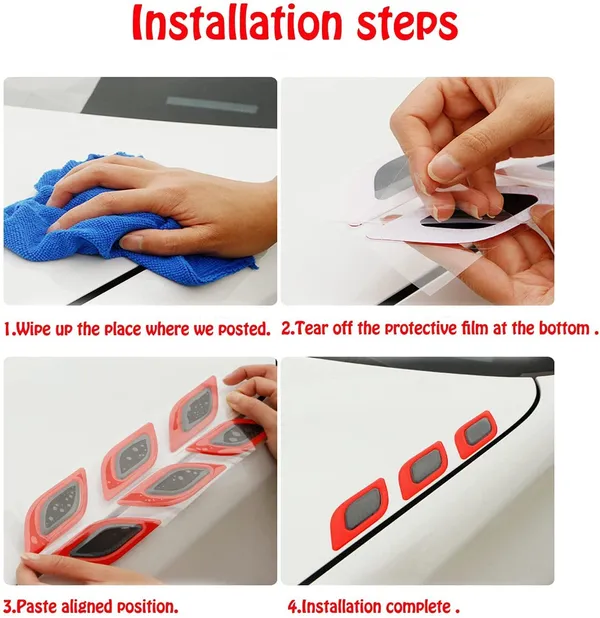 Installation steps

1.Wipe up the place where we posted.

2.Tear off the protective film at the bottom .

3.Paste aligned position.

4.Installation complete .