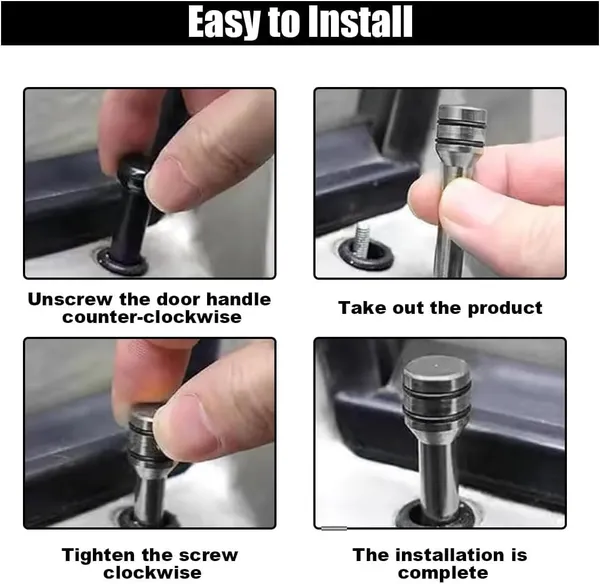 Easy to Install

Unscrew the door handle counter-clockwise

Take out the product

Tighten the screw clockwise

The installation is complete