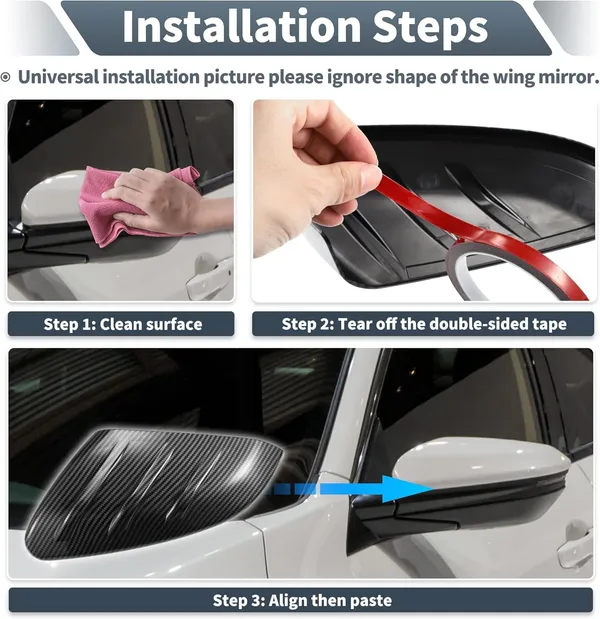 Installation Steps

Universal installation picture please ignore shape of the wing mirror.

Step 1: Clean surface

Step 2: Tear off the double-sided tape

Step 3: Align then paste