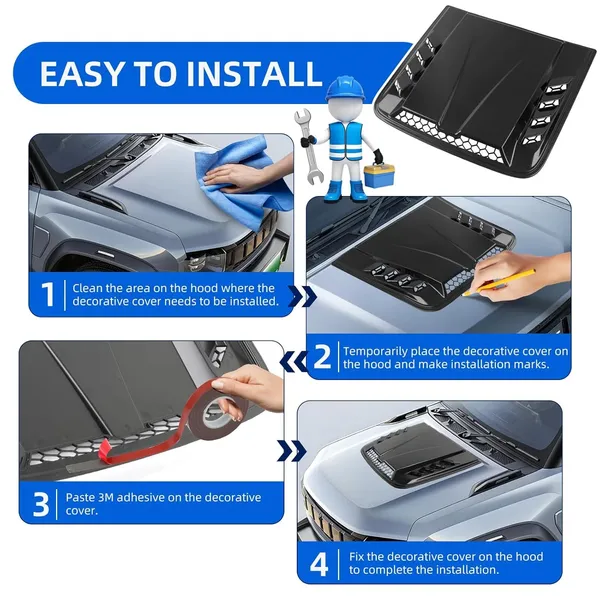 EASY TO INSTALL

1 Clean the area on the hood where the decorative cover needs to be installed.

2 Temporarily place the decorative cover on the hood and make installation marks.

3 Paste 3M adhesive on the decorative cover.

4 Fix the decorative cover on the hood to complete the installation.