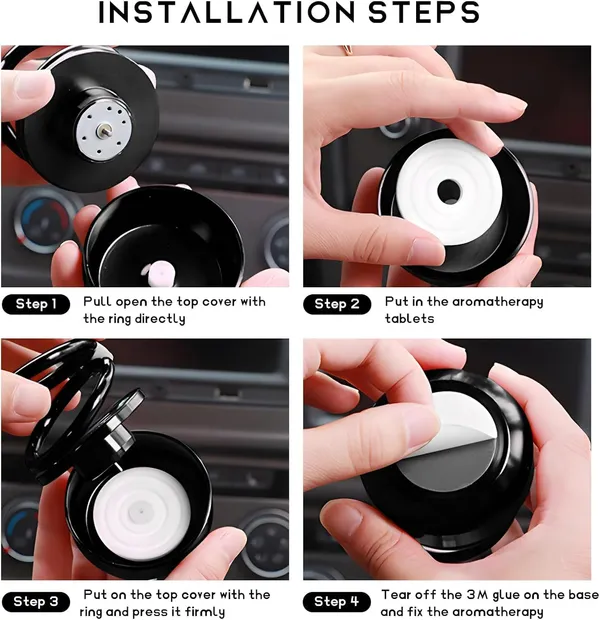 INSTALLATION STEPS

Step 1 Pull open the top cover with the ring directly

Step 2 Put in the aromatherapy tablets

Step 3 Put on the top cover with the ring and press it firmly

Step 4 Tear off the 3M glue on the base and fix the aromatherapy