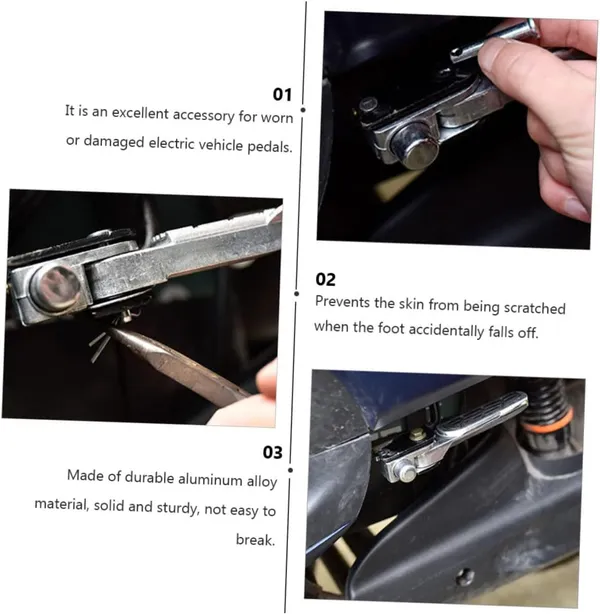 01
It is an excellent accessory for worn or damaged electric vehicle pedals.

02
Prevents the skin from being scratched when the foot accidentally falls off.

03
Made of durable aluminum alloy material, solid and sturdy, not easy to break.