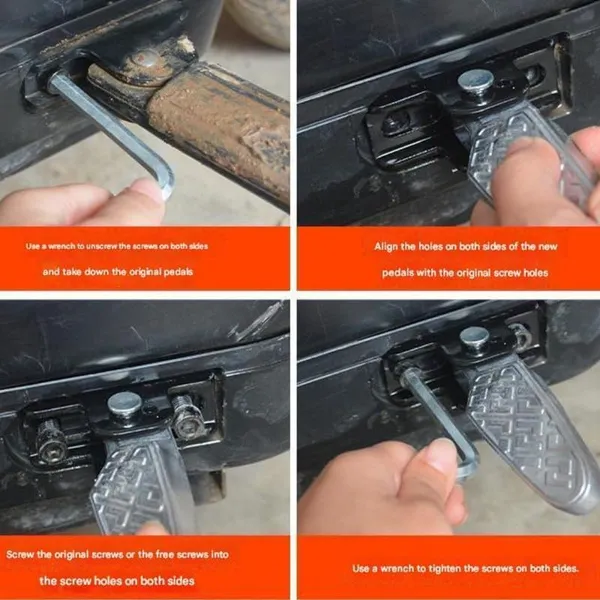 Use a wrench to unscrew the screws on both sides

and take down the original pedals

Align the holes on both sides of the new

pedals with the original screw holes

Screw the original screws or the free screws into

the screw holes on both sides

Use a wrench to tighten the screws on both sides.