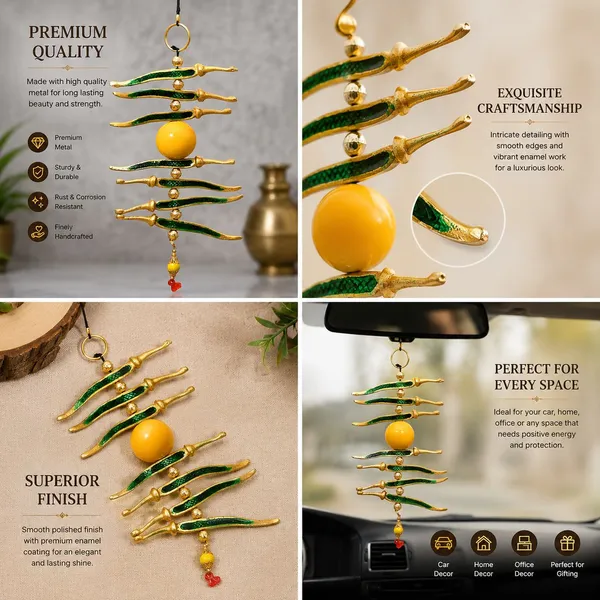 PREMIUM QUALITY

Made with high quality metal for long lasting beauty and strength.

Premium Metal

Sturdy & Durable

Rust & Corrosion Resistant

Finely Handcrafted

EXQUISITE CRAFTSMANSHIP

Intricate detailing with smooth edges and vibrant enamel work for a luxurious look.

SUPERIOR FINISH

Smooth polished finish with premium enamel coating for an elegant and lasting shine.

PERFECT FOR EVERY SPACE

Ideal for your car, home, office or any space that needs positive energy and protection.

Car Decor

Home Decor

Office Decor

Perfect for Gifting