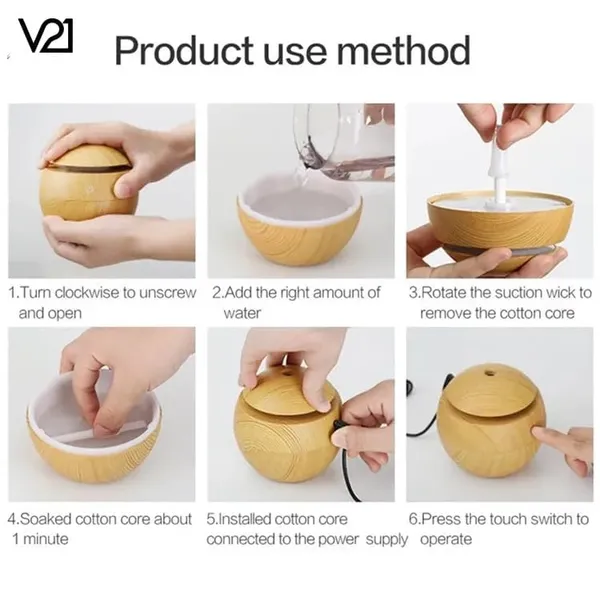 V21

Product use method

1.Turn clockwise to unscrew and open

2.Add the right amount of water

3.Rotate the suction wick to remove the cotton core

4.Soaked cotton core about 1 minute

5.Installed cotton core connected to the power supply

6.Press the touch switch to operate